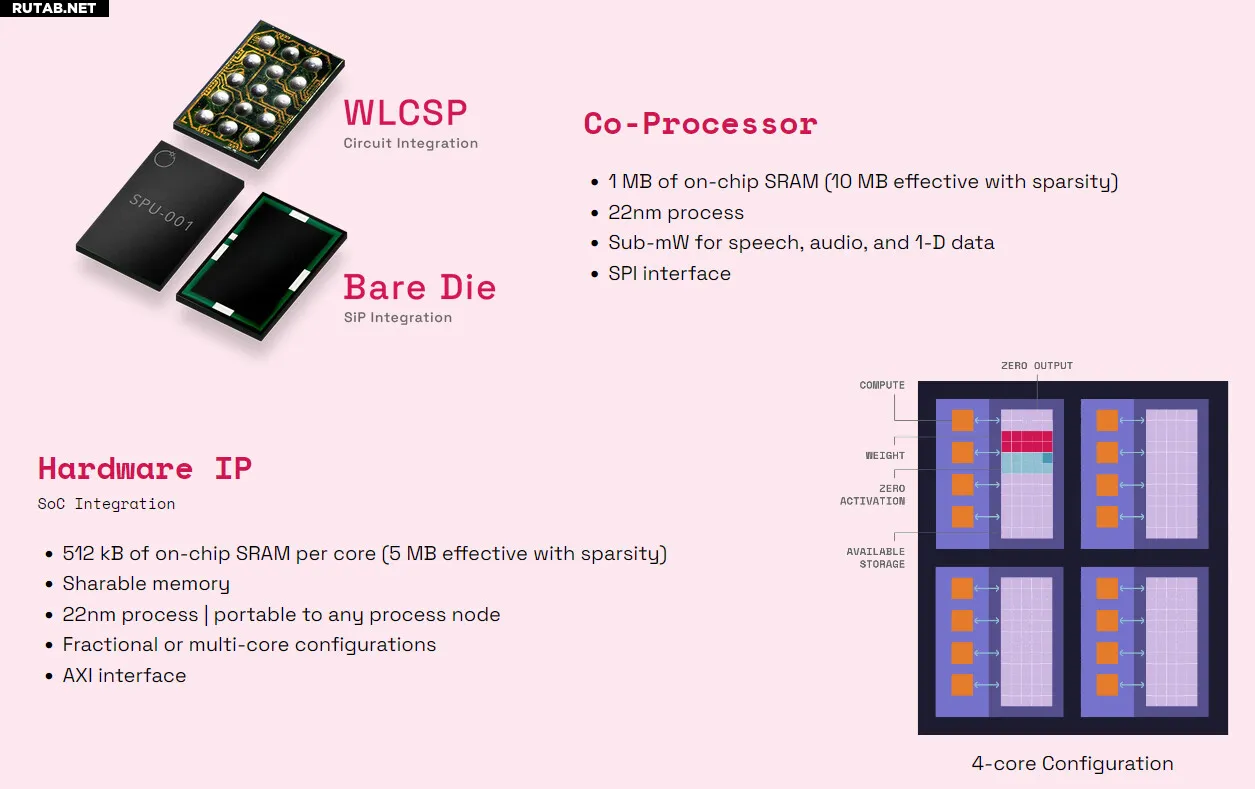 RUTAB.NET

SPU-001

WLCSP
Circuit Integration

Bare Die
SiP Integration

Co-Processor

• 1 MB of on-chip SRAM (10 MB effective with sparsity)
• 22nm process
• Sub-mW for speech, audio, and 1-D data
• SPI interface

Hardware IP
SoC Integration

• 512 kB of on-chip SRAM per core (5 MB effective with sparsity)
• Sharable memory
• 22nm process | portable to any process node
• Fractional or multi-core configurations
• AXI interface

ZERO OUTPUT
COMPUTE
WEIGHT
ZERO ACTIVATION
AVAILABLE STORAGE

4-core Configuration