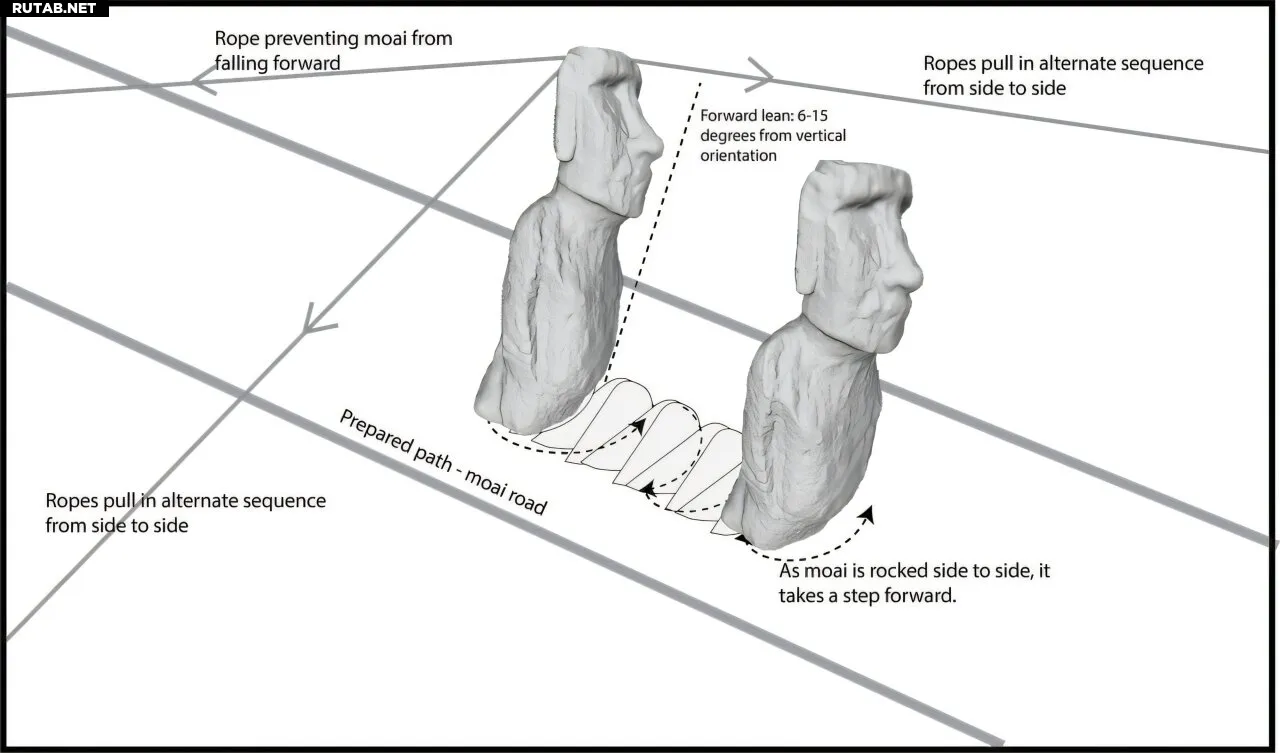 RUTAB.NET

Rope preventing moai from falling forward

Ropes pull in alternate sequence from side to side

Forward lean: 6-15 degrees from vertical orientation

Prepared path - moai road

Ropes pull in alternate sequence from side to side

As moai is rocked side to side, it takes a step forward.