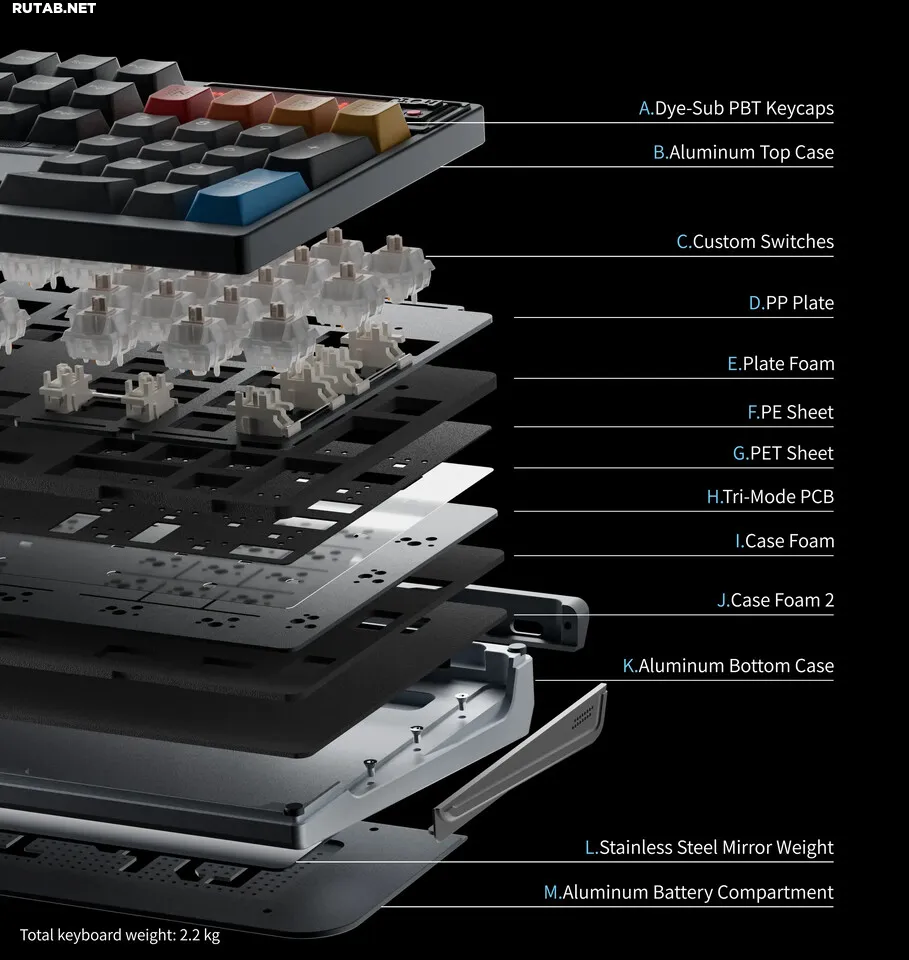 RUTAB.NET

A.Dye-Sub PBT Keycaps

B.Aluminum Top Case

C.Custom Switches

D.PP Plate

E.Plate Foam

F.PE Sheet

G.PET Sheet

H.Tri-Mode PCB

I.Case Foam

J.Case Foam 2

K.Aluminum Bottom Case

L.Stainless Steel Mirror Weight

M.Aluminum Battery Compartment

Total keyboard weight: 2.2 kg