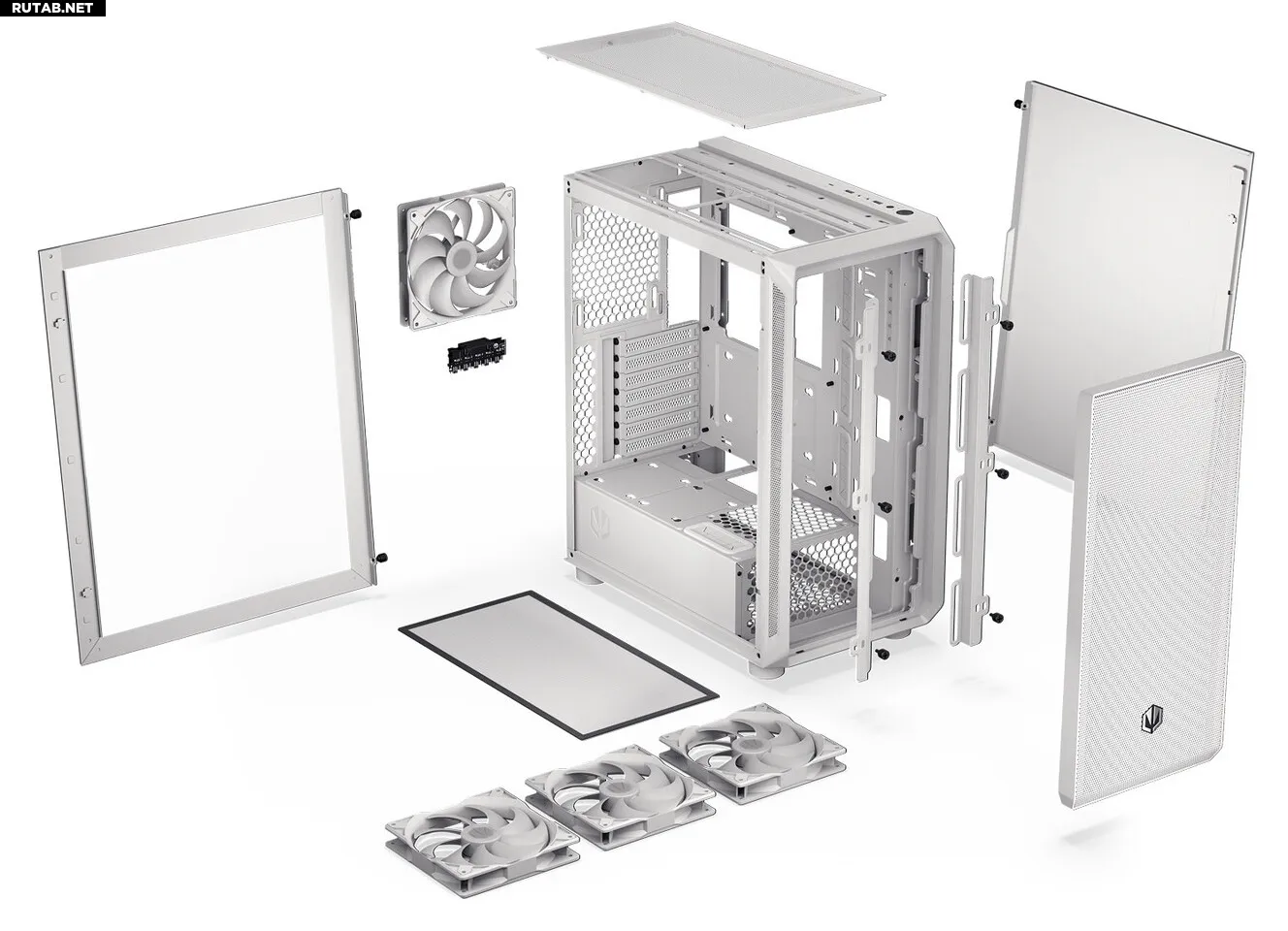 RUTAB.NET