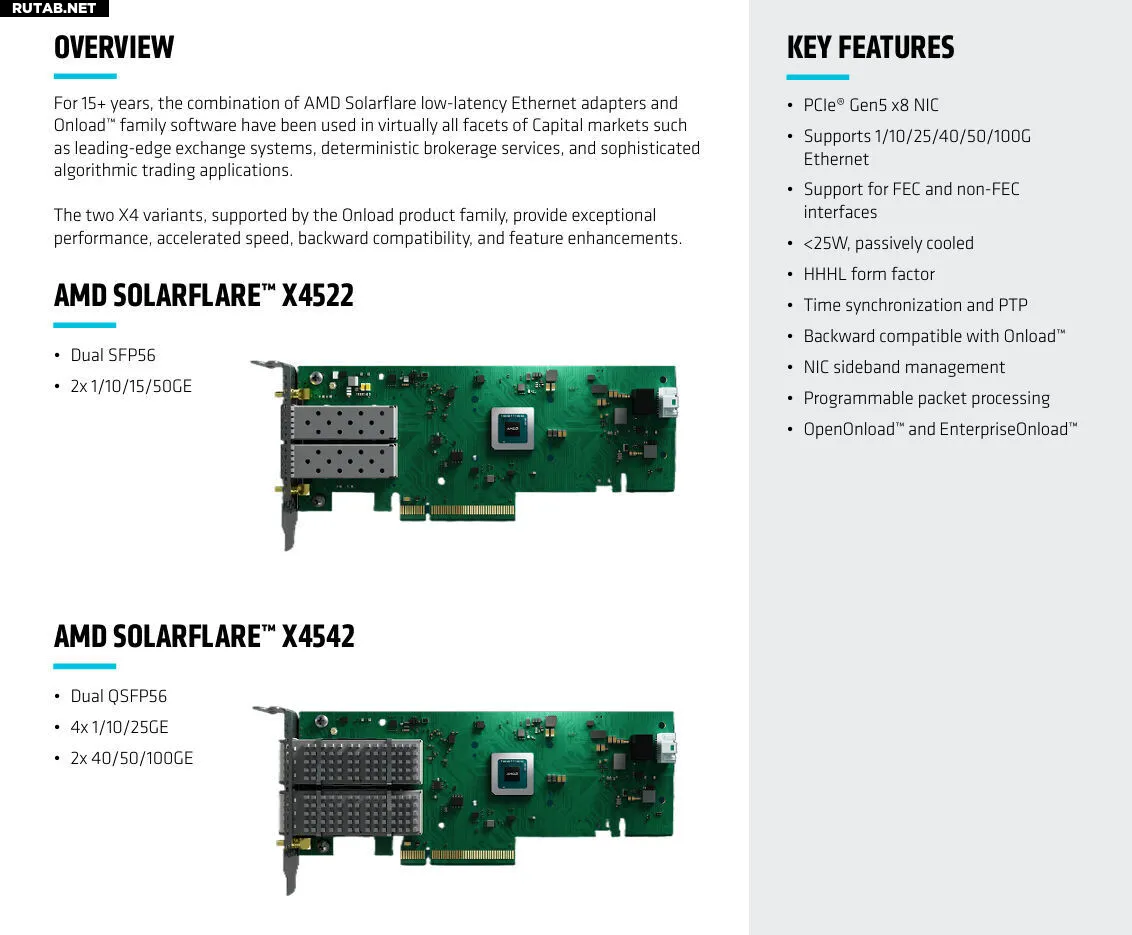 RUTAB.NET

OVERVIEW

For 15+ years, the combination of AMD Solarflare low-latency Ethernet adapters and Onload™ family software have been used in virtually all facets of Capital markets such as leading-edge exchange systems, deterministic brokerage services, and sophisticated algorithmic trading applications.

The two X4 variants, supported by the Onload product family, provide exceptional performance, accelerated speed, backward compatibility, and feature enhancements.

AMD SOLARFLARE™ X4522

• Dual SFP56
• 2x 1/10/15/50GE

AMD SOLARFLARE™ X4542

• Dual QSFP56
• 4x 1/10/25GE
• 2x 40/50/100GE

KEY FEATURES

• PCIe® Gen5 x8 NIC
• Supports 1/10/25/40/50/100G Ethernet
• Support for FEC and non-FEC interfaces
• <25W, passively cooled
• HHHL form factor
• Time synchronization and PTP
• Backward compatible with Onload™
• NIC sideband management
• Programmable packet processing
• OpenOnload™ and EnterpriseOnload™