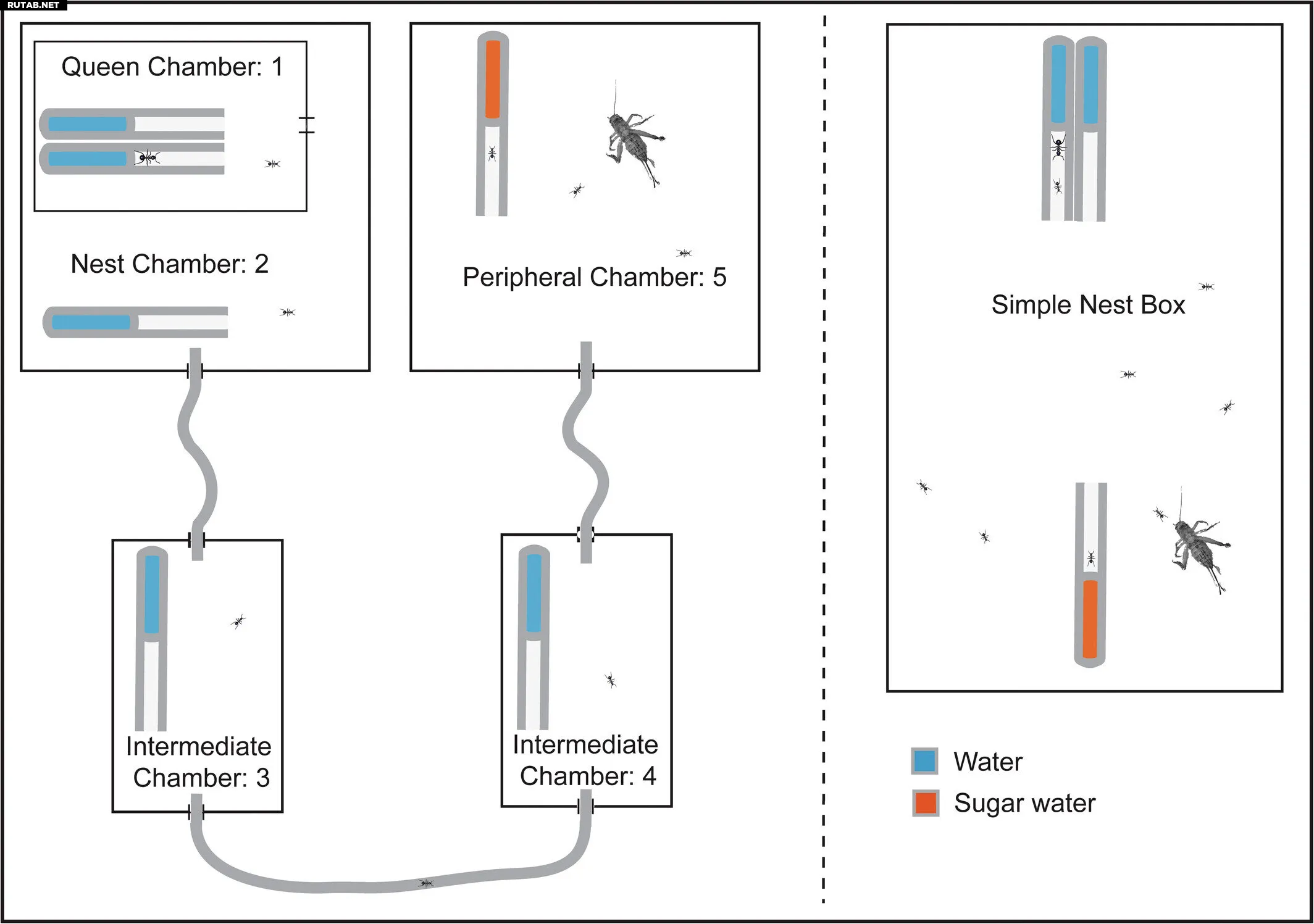 RUTAB.NET

Queen Chamber: 1

Nest Chamber: 2

Peripheral Chamber: 5

Intermediate Chamber: 3

Intermediate Chamber: 4

Simple Nest Box

Water

Sugar water