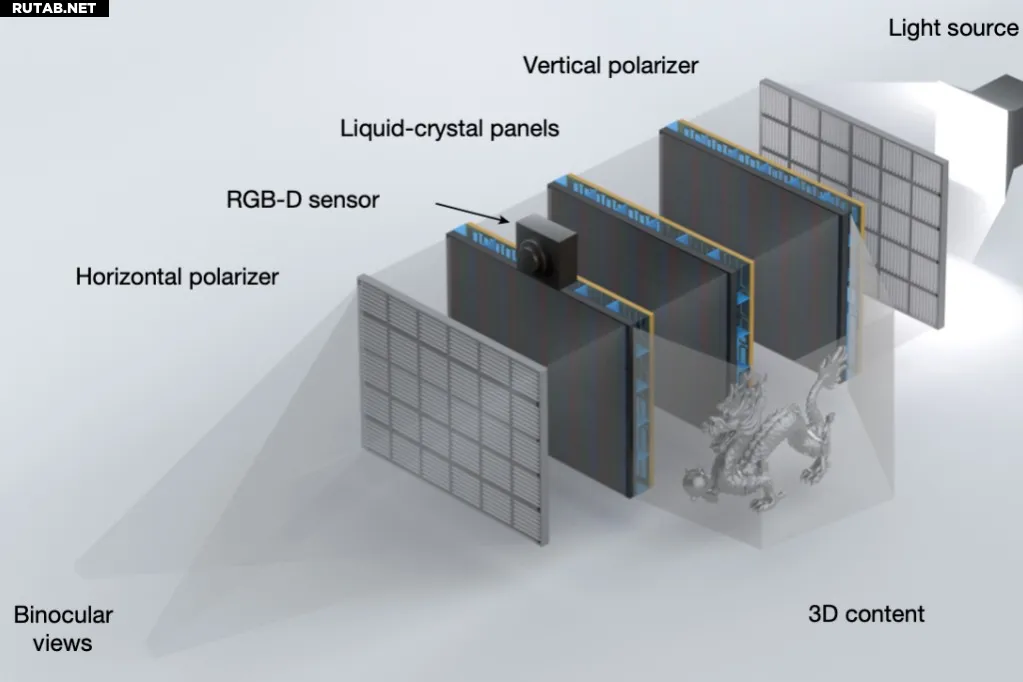 RUTAB.NET

Light source

Vertical polarizer

Liquid-crystal panels

RGB-D sensor

Horizontal polarizer

Binocular views

3D content