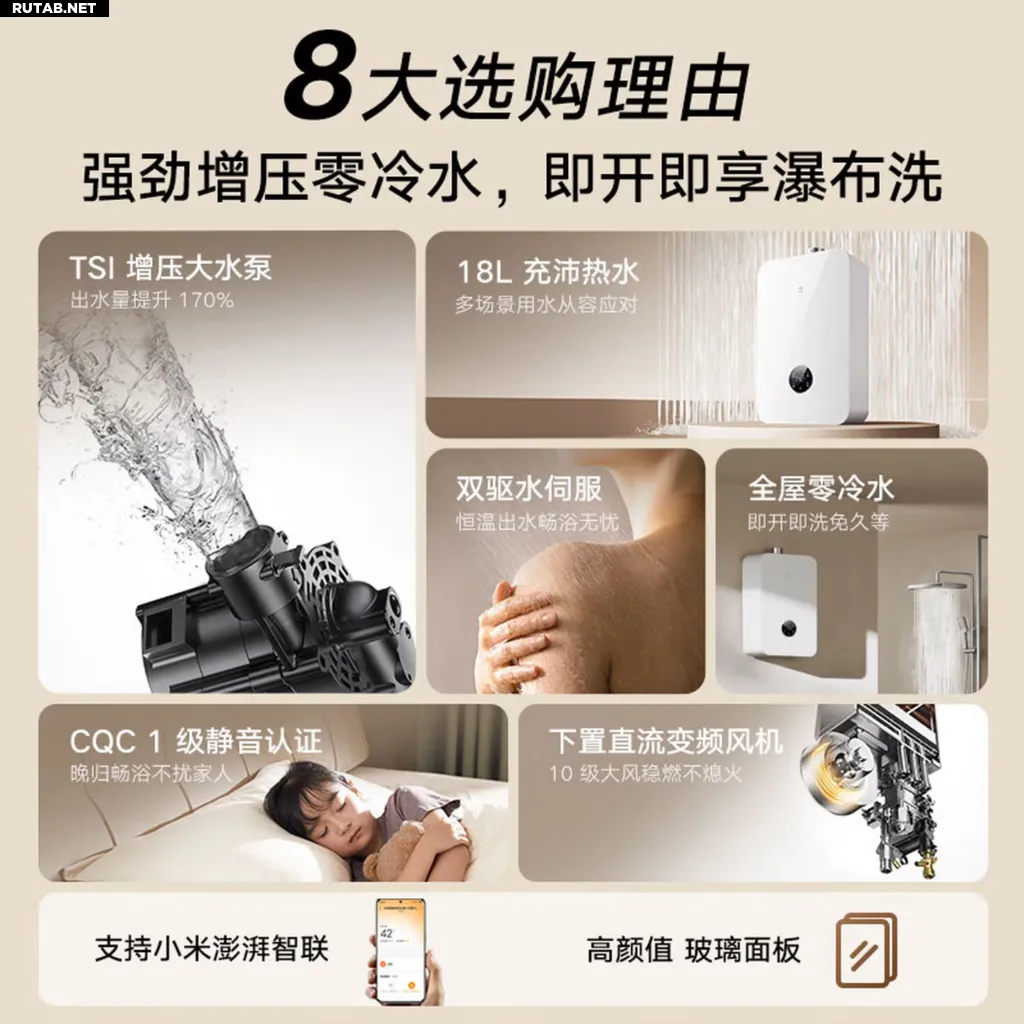 RUTAB.NET

8大选购理由

强劲增压零冷水，即开即享瀑布洗

TSI 增压大水泵
出水量提升 170%

18L 充沛热水
多场景用水从容应对

双驱水伺服
恒温出水畅浴无忧

全屋零冷水
即开即洗免久等

CQC 1 级静音认证
晚归畅浴不扰家人

下置直流变频风机
10 级大风稳燃不熄火

支持小米澎湃智联

42°

高颜值 玻璃面板