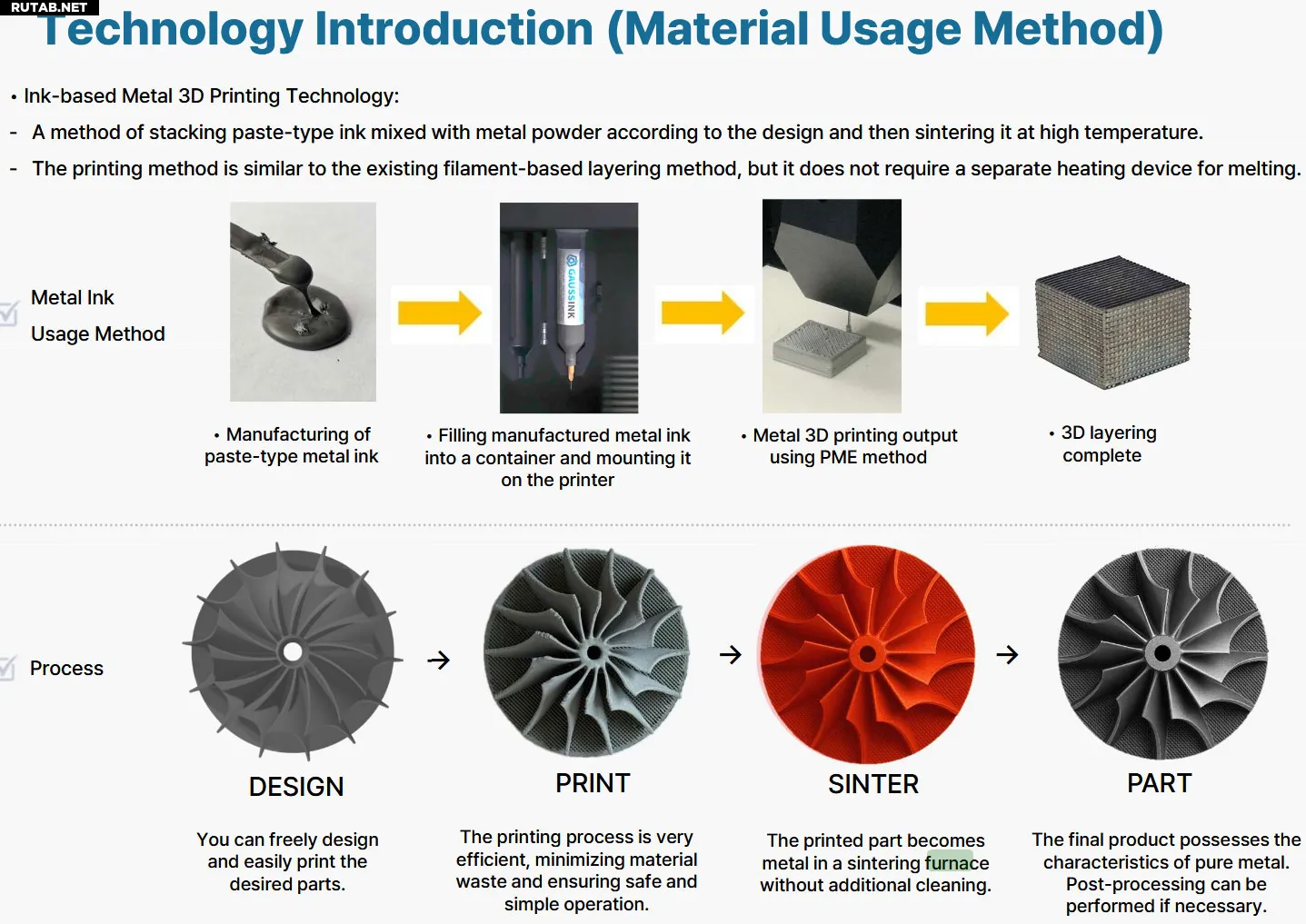 RUTAB.NET

Technology Introduction (Material Usage Method)

• Ink-based Metal 3D Printing Technology:

- A method of stacking paste-type ink mixed with metal powder according to the design and then sintering it at high temperature.

- The printing method is similar to the existing filament-based layering method, but it does not require a separate heating device for melting.

Metal Ink Usage Method

GAUSSINK

• Manufacturing of paste-type metal ink

• Filling manufactured metal ink into a container and mounting it on the printer

• Metal 3D printing output using PME method

• 3D layering complete

Process

DESIGN

You can freely design and easily print the desired parts.

PRINT

The printing process is very efficient, minimizing material waste and ensuring safe and simple operation.

SINTER

The printed part becomes metal in a sintering furnace without additional cleaning.

PART

The final product possesses the characteristics of pure metal. Post-processing can be performed if necessary.