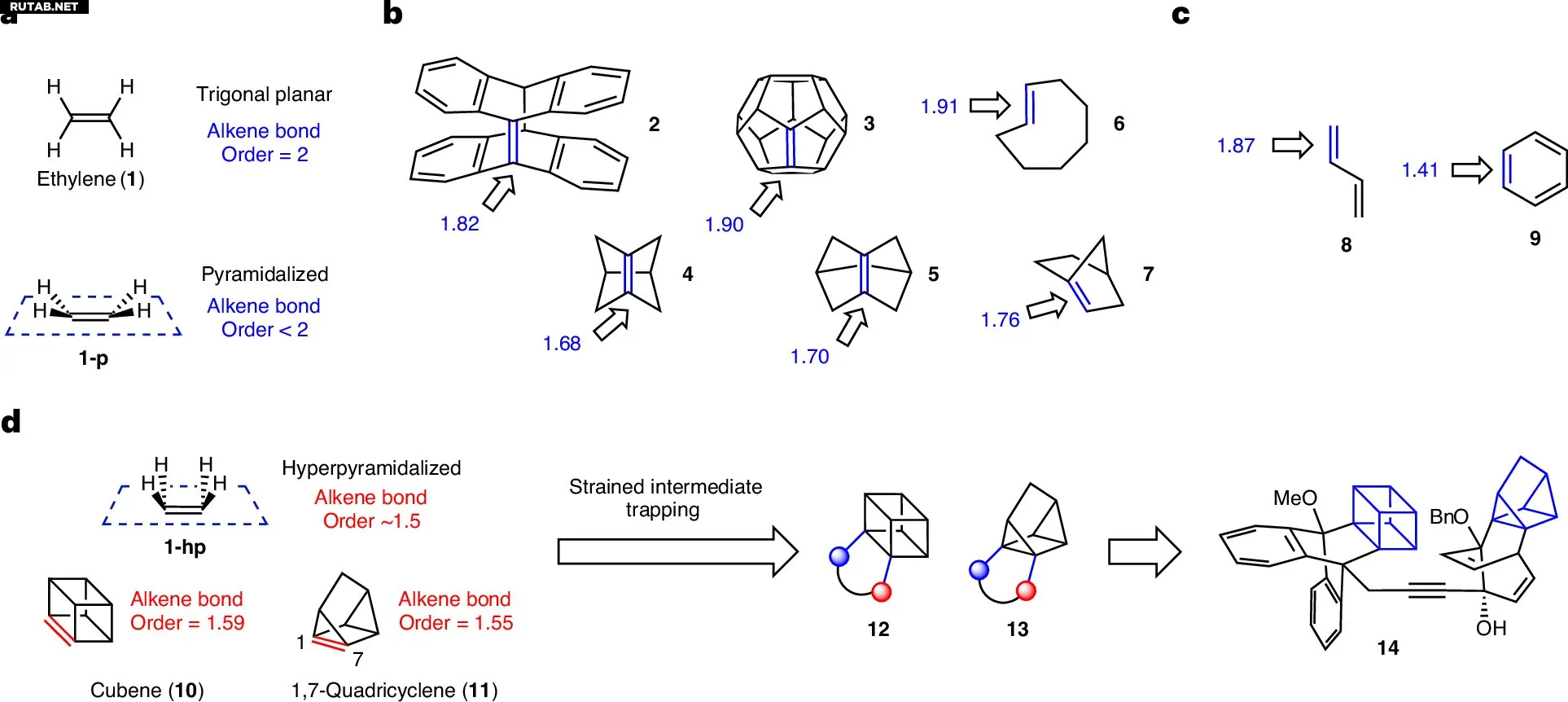 RUTAB.NET

a

H H
H H
Ethylene (1)

Trigonal planar
Alkene bond
Order = 2

H H
H H
1-p

Pyramidalized
Alkene bond
Order < 2

b

2
1.82

3
1.90

1.91
6

4
1.68

5
1.70

7
1.76

c

1.87
8

1.41
9

d

H H
H H
1-hp

Hyperpyramidalized
Alkene bond
Order ~1.5

Alkene bond
Order = 1.59
Cubene (10)

1
7
Alkene bond
Order = 1.55
1,7-Quadricyclene (11)

Strained intermediate trapping

12

13

MeO
BnO
OH
14