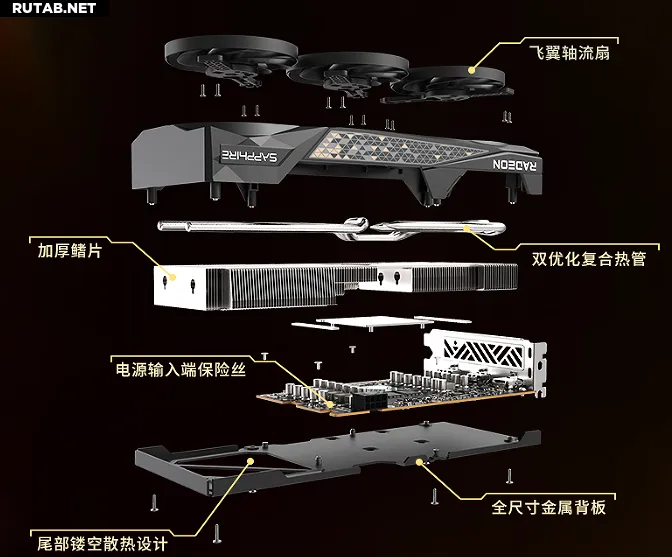 RUTAB.NET

飞翼轴流扇

SAPPHIRE

RADEON

加厚鳍片

双优化复合热管

电源输入端保险丝

全尺寸金属背板

尾部镂空散热设计