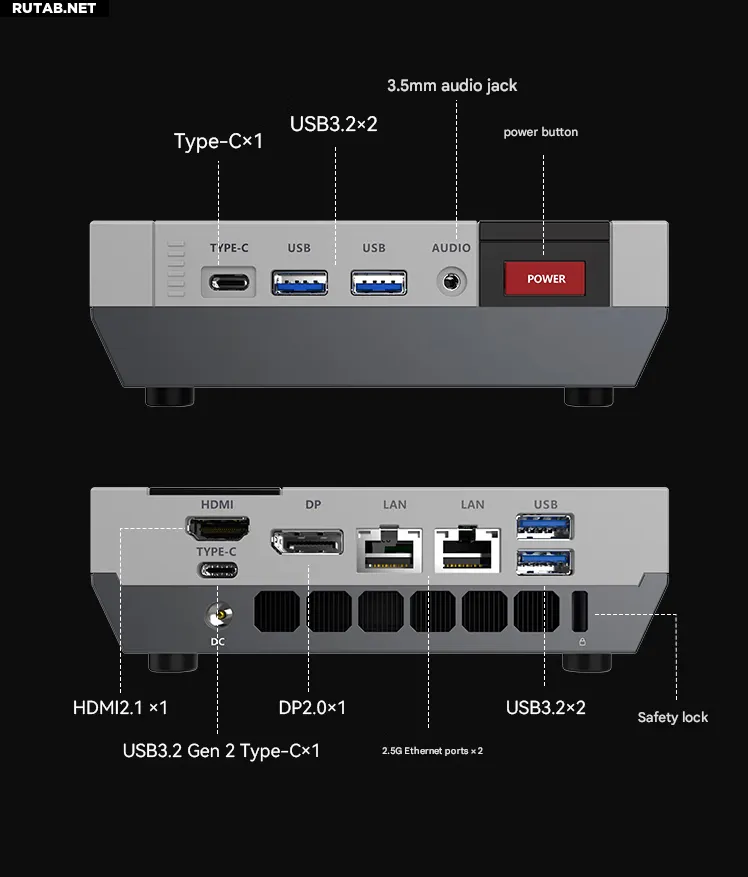 RUTAB.NET

3.5mm audio jack

USB3.2×2

Type-C×1

power button

TYPE-C USB USB AUDIO

POWER

HDMI DP LAN LAN USB

TYPE-C

DC

HDMI2.1 ×1

DP2.0×1

USB3.2×2

Safety lock

USB3.2 Gen 2 Type-C×1

2.5G Ethernet ports × 2