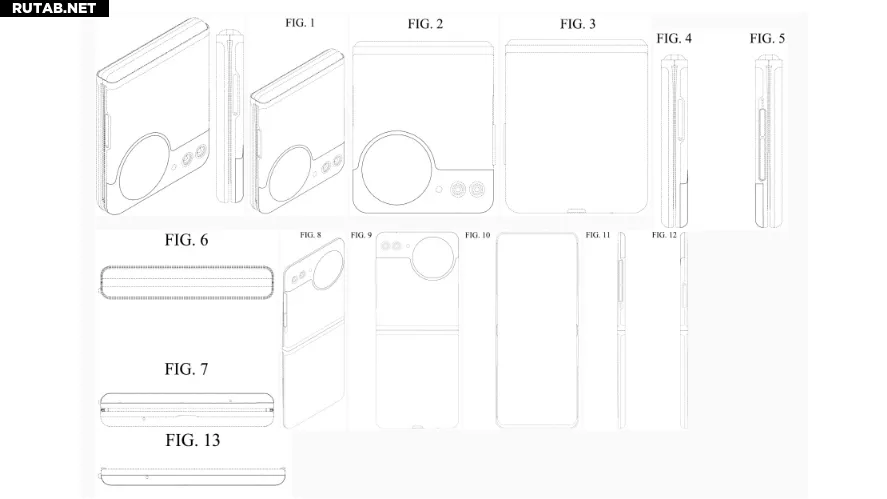 RUTAB.NET

FIG. 1

FIG. 2

FIG. 3

FIG. 4

FIG. 5

FIG. 6

FIG. 8

FIG. 9

FIG. 10

FIG. 11

FIG. 12

FIG. 7

FIG. 13