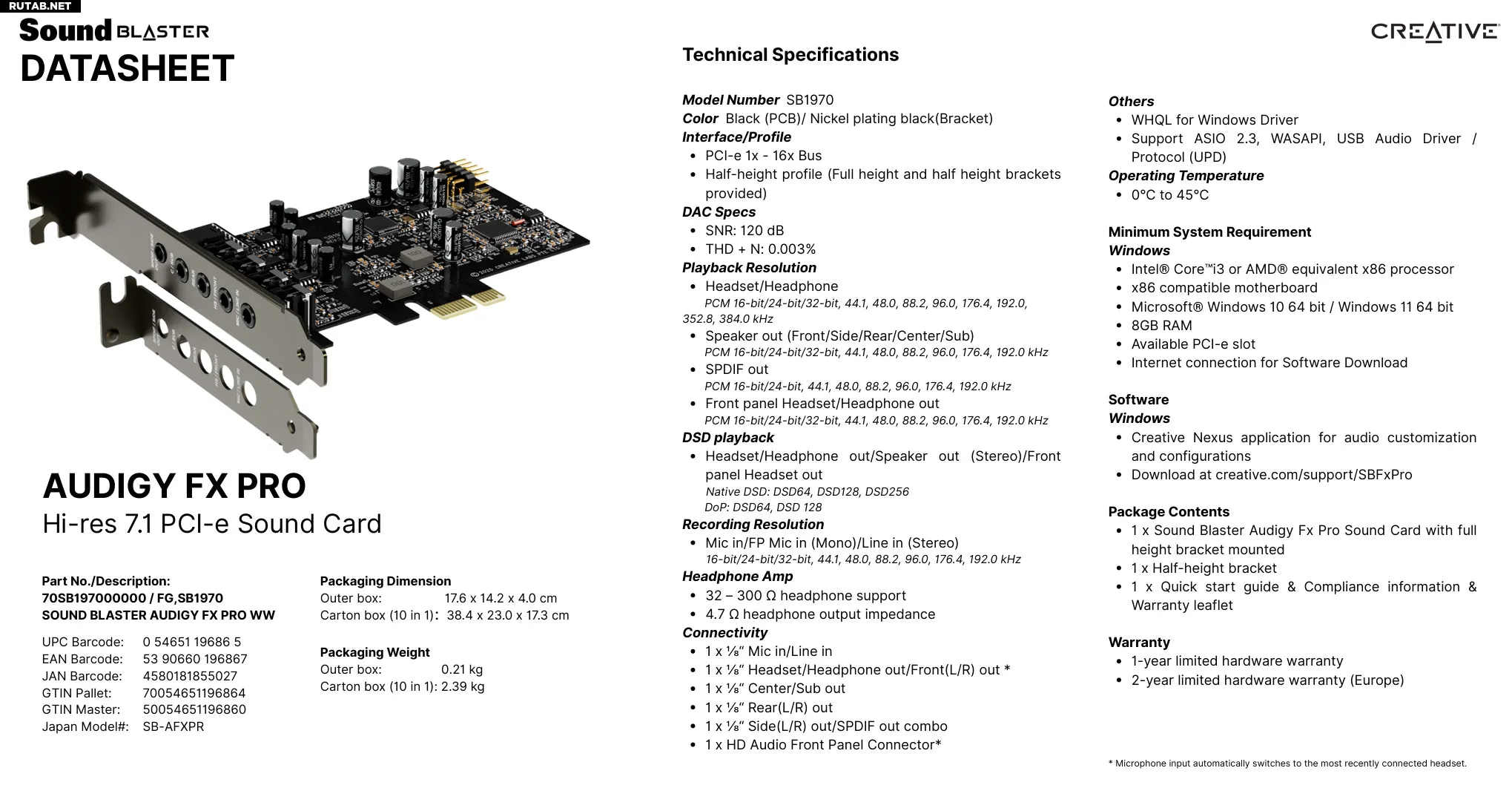 RUTAB.NET

Sound BLASTER

DATASHEET

CREATIVE

AUDIGY FX PRO
Hi-res 7.1 PCI-e Sound Card

Part No./Description:
70SB197000000 / FG,SB1970
SOUND BLASTER AUDIGY FX PRO WW

UPC Barcode: 0 54651 19686 5
EAN Barcode: 53 90660 196867
JAN Barcode: 4580181855027
GTIN Pallet: 70054651196864
GTIN Master: 50054651196860
Japan Model#: SB-AFXPR

Packaging Dimension
Outer box: 17.6 x 14.2 x 4.0 cm
Carton box (10 in 1): 38.4 x 23.0 x 17.3 cm

Packaging Weight
Outer box: 0.21 kg
Carton box (10 in 1): 2.39 kg

Technical Specifications

Model Number SB1970
Color Black (PCB)/ Nickel plating black(Bracket)
Interface/Profile
• PCI-e 1x - 16x Bus
• Half-height profile (Full height and half height brackets provided)
DAC Specs
• SNR: 120 dB
• THD + N: 0.003%
Playback Resolution
• Headset/Headphone
PCM 16-bit/24-bit/32-bit, 44.1, 48.0, 88.2, 96.0, 176.4, 192.0, 352.8, 384.0 kHz
• Speaker out (Front/Side/Rear/Center/Sub)
PCM 16-bit/24-bit/32-bit, 44.1, 48.0, 88.2, 96.0, 176.4, 192.0 kHz
• SPDIF out
PCM 16-bit/24-bit, 44.1, 48.0, 88.2, 96.0, 176.4, 192.0 kHz
• Front panel Headset/Headphone out
PCM 16-bit/24-bit/32-bit, 44.1, 48.0, 88.2, 96.0, 176.4, 192.0 kHz
DSD playback
• Headset/Headphone out/Speaker out (Stereo)/Front panel Headset out
Native DSD: DSD64, DSD128, DSD256
DoP: DSD64, DSD 128
Recording Resolution
• Mic in/FP Mic in (Mono)/Line in (Stereo)
16-bit/24-bit/32-bit, 44.1, 48.0, 88.2, 96.0, 176.4, 192.0 kHz
Headphone Amp
• 32 – 300 Ω headphone support
• 4.7 Ω headphone output impedance
Connectivity
• 1 x ⅛" Mic in/Line in
• 1 x ⅛" Headset/Headphone out/Front(L/R) out *
• 1 x ⅛" Center/Sub out
• 1 x ⅛" Rear(L/R) out
• 1 x ⅛" Side(L/R) out/SPDIF out combo
• 1 x HD Audio Front Panel Connector*

Others
• WHQL for Windows Driver
• Support ASIO 2.3, WASAPI, USB Audio Driver / Protocol (UPD)
Operating Temperature
• 0°C to 45°C

Minimum System Requirement
Windows
• Intel® Core™i3 or AMD® equivalent x86 processor
• x86 compatible motherboard
• Microsoft® Windows 10 64 bit / Windows 11 64 bit
• 8GB RAM
• Available PCI-e slot
• Internet connection for Software Download

Software
Windows
• Creative Nexus application for audio customization and configurations
• Download at creative.com/support/SBFxPro

Package Contents
• 1 x Sound Blaster Audigy Fx Pro Sound Card with full height bracket mounted
• 1 x Half-height bracket
• 1 x Quick start guide & Compliance information & Warranty leaflet

Warranty
• 1-year limited hardware warranty
• 2-year limited hardware warranty (Europe)

* Microphone input automatically switches to the most recently connected headset.