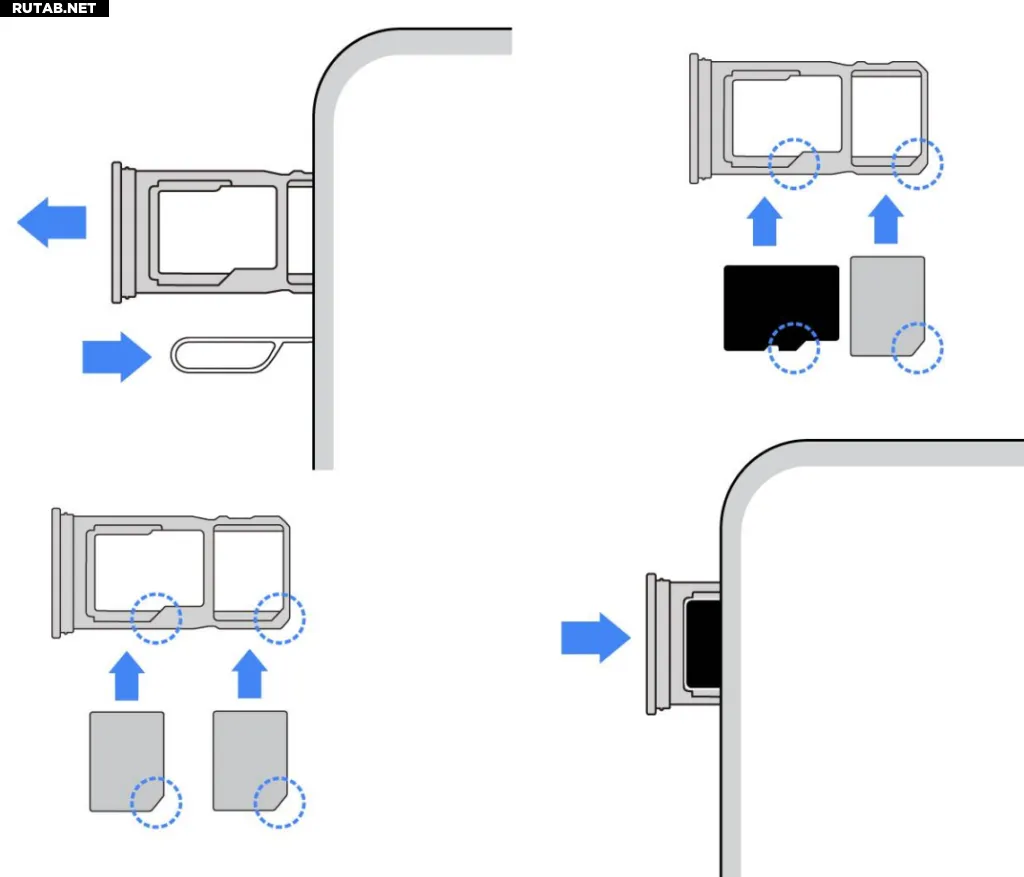 RUTAB.NET