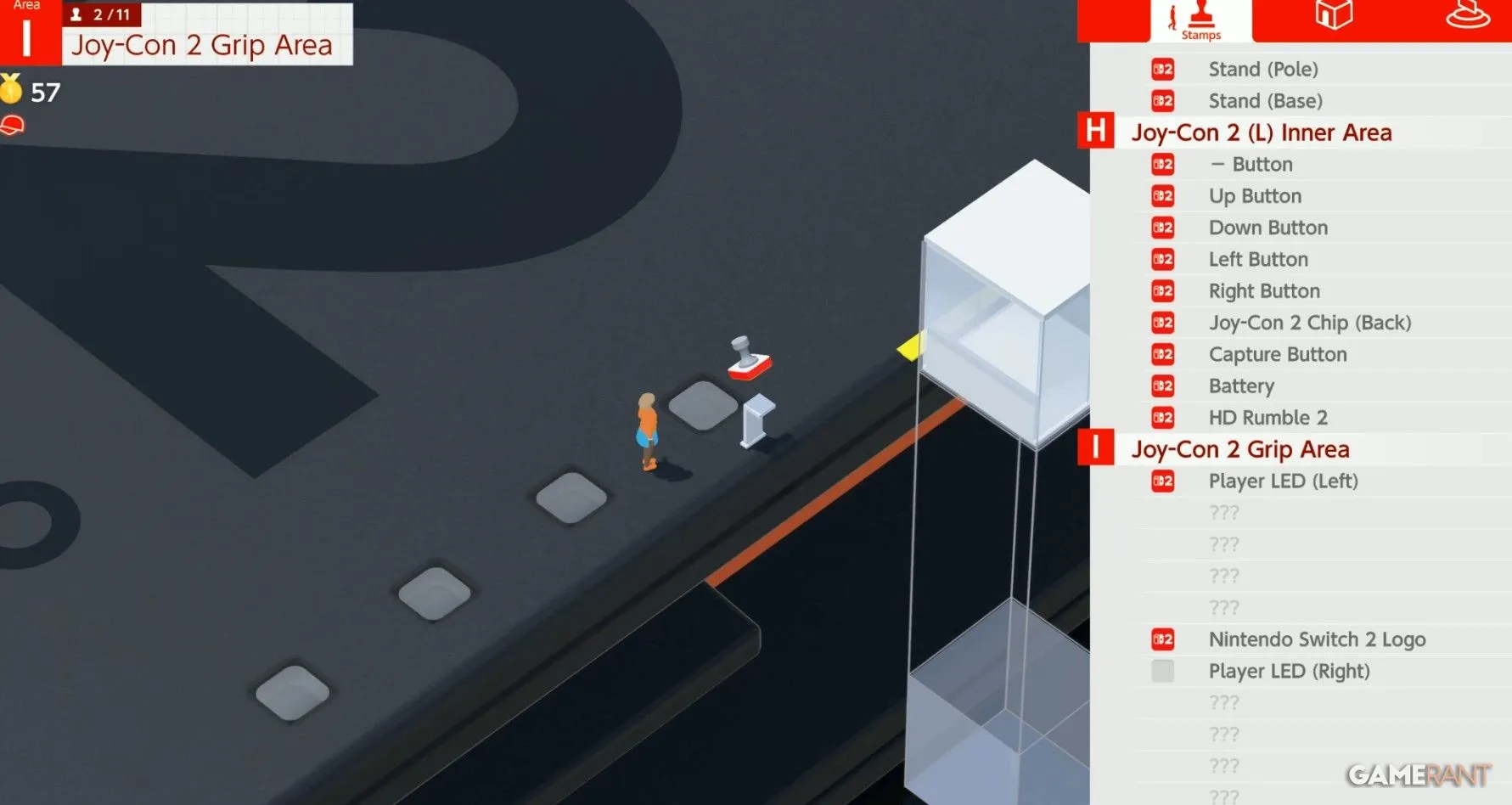 Area
I
2 / 11
Joy-Con 2 Grip Area
57

Stamps

Stand (Pole)
Stand (Base)
H Joy-Con 2 (L) Inner Area
− Button
Up Button
Down Button
Left Button
Right Button
Joy-Con 2 Chip (Back)
Capture Button
Battery
HD Rumble 2
I Joy-Con 2 Grip Area
Player LED (Left)
???
???
???
???
Nintendo Switch 2 Logo
Player LED (Right)
???
???
???
???

GAMERANT